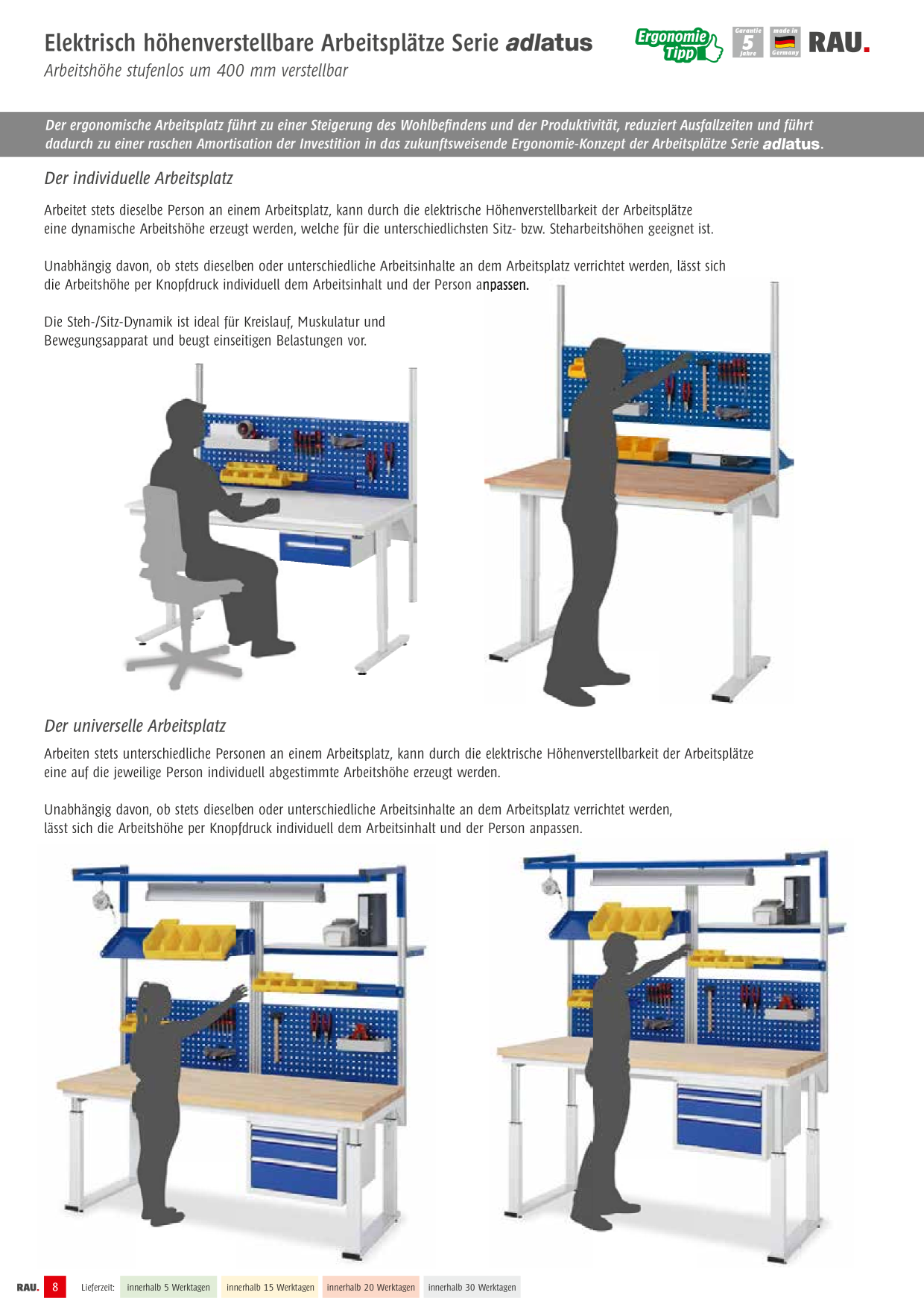 Elektrisch höhenverstellbare Arbeitsplätze Serie adlatus

Arbeitshöhe stufenlos um 400 mm verstellbar

Ergonomie Tipp

Garantie 5 Jahre

made in Germany

RAU.

Der ergonomische Arbeitsplatz führt zu einer Steigerung des Wohlbefindens und der Produktivität, reduziert Ausfallzeiten und führt dadurch zu einer raschen Amortisation der Investition in das zukunftsweisende Ergonomie-Konzept der Arbeitsplätze Serie adlatus.

Der individuelle Arbeitsplatz

Arbeitet stets dieselbe Person an einem Arbeitsplatz, kann durch die elektrische Höhenverstellbarkeit der Arbeitsplätze eine dynamische Arbeitshöhe erzeugt werden, welche für die unterschiedlichsten Sitz- bzw. Steharbeitshöhen geeignet ist.

Unabhängig davon, ob stets dieselben oder unterschiedliche Arbeitsinhalte an dem Arbeitsplatz verrichtet werden, lässt sich die Arbeitshöhe per Knopfdruck individuell dem Arbeitsinhalt und der Person anpassen.

Die Steh-/Sitz-Dynamik ist ideal für Kreislauf, Muskulatur und Bewegungsapparat und beugt einseitigen Belastungen vor.

Der universelle Arbeitsplatz

Arbeiten stets unterschiedliche Personen an einem Arbeitsplatz, kann durch die elektrische Höhenverstellbarkeit der Arbeitsplätze eine auf die jeweilige Person individuell abgestimmte Arbeitshöhe erzeugt werden.

Unabhängig davon, ob stets dieselben oder unterschiedliche Arbeitsinhalte an dem Arbeitsplatz verrichtet werden, lässt sich die Arbeitshöhe per Knopfdruck individuell dem Arbeitsinhalt und der Person anpassen.

RAU. 8 Lieferzeit: innerhalb 5 Werktagen innerhalb 15 Werktagen innerhalb 20 Werktagen innerhalb 30 Werktagen