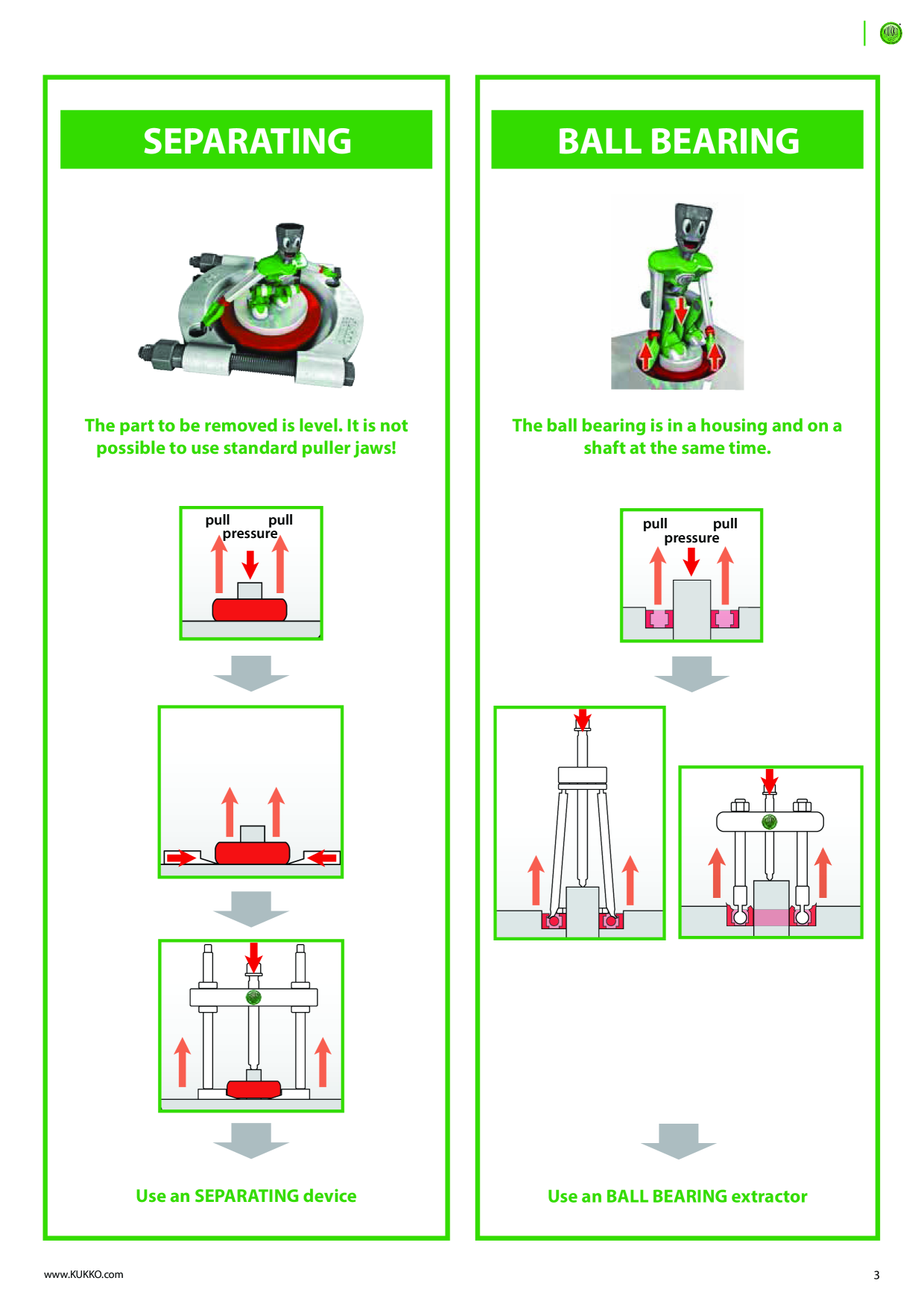 SEPARATING

The part to be removed is level. It is not possible to use standard puller jaws!

pull pull
pressure

Use an SEPARATING device

BALL BEARING

The ball bearing is in a housing and on a shaft at the same time.

pull pull
pressure

Use an BALL BEARING extractor

www.KUKKO.com

3